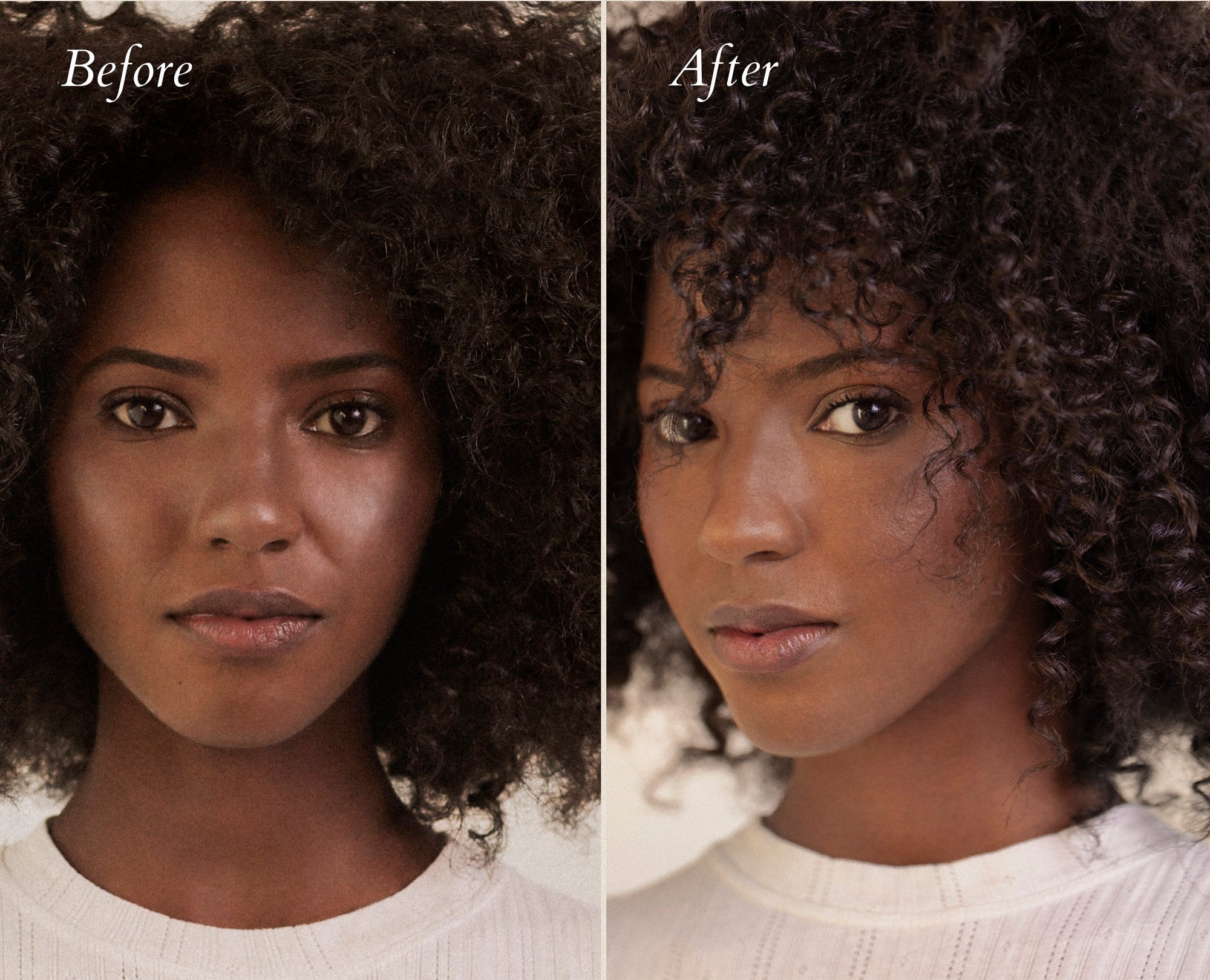 Before

After